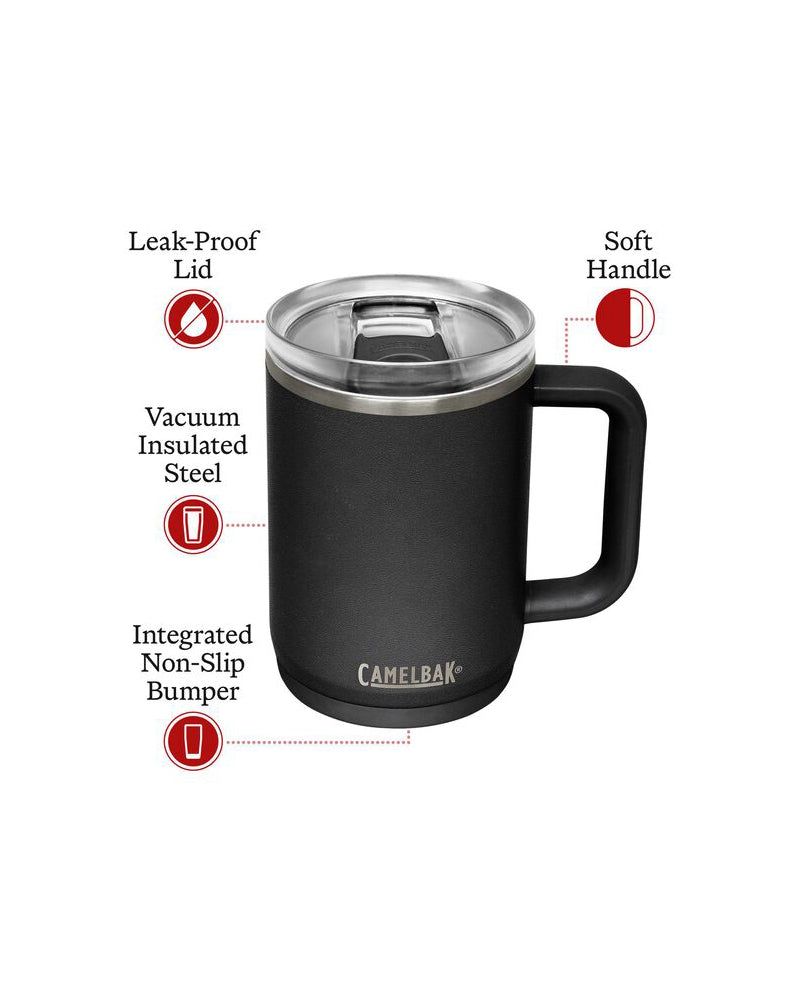 Leak-Proof Lid

Soft Handle

Vacuum Insulated Steel

Integrated Non-Slip Bumper

CAMELBAK®