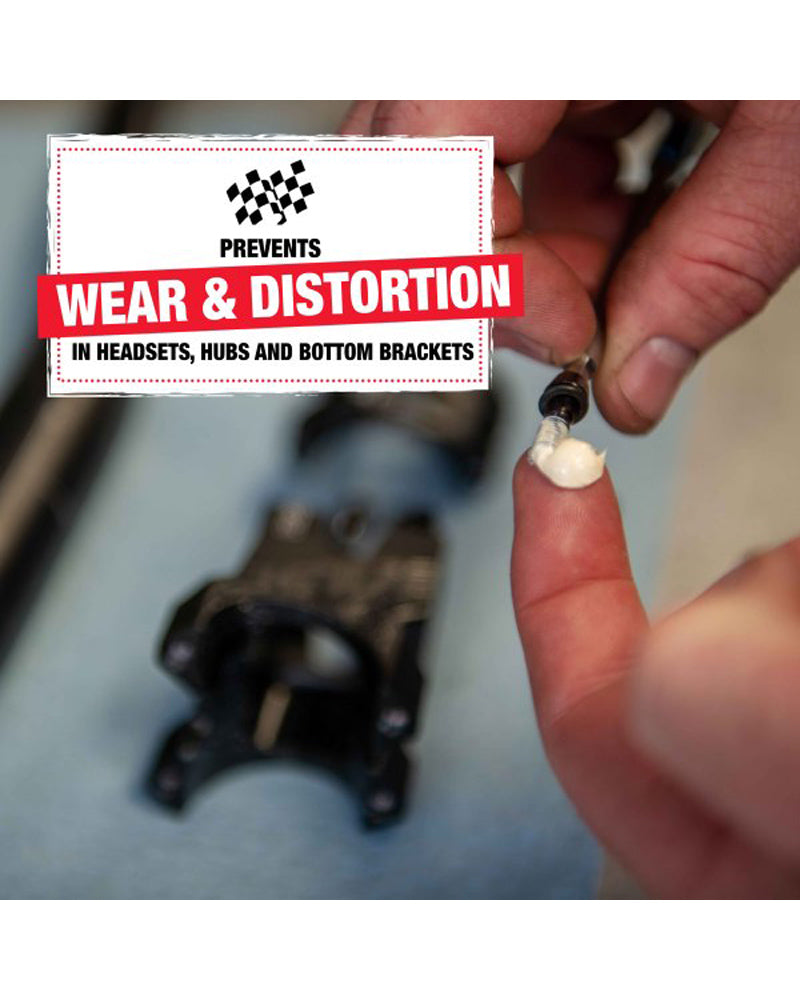 PREVENTS

WEAR & DISTORTION

IN HEADSETS, HUBS AND BOTTOM BRACKETS