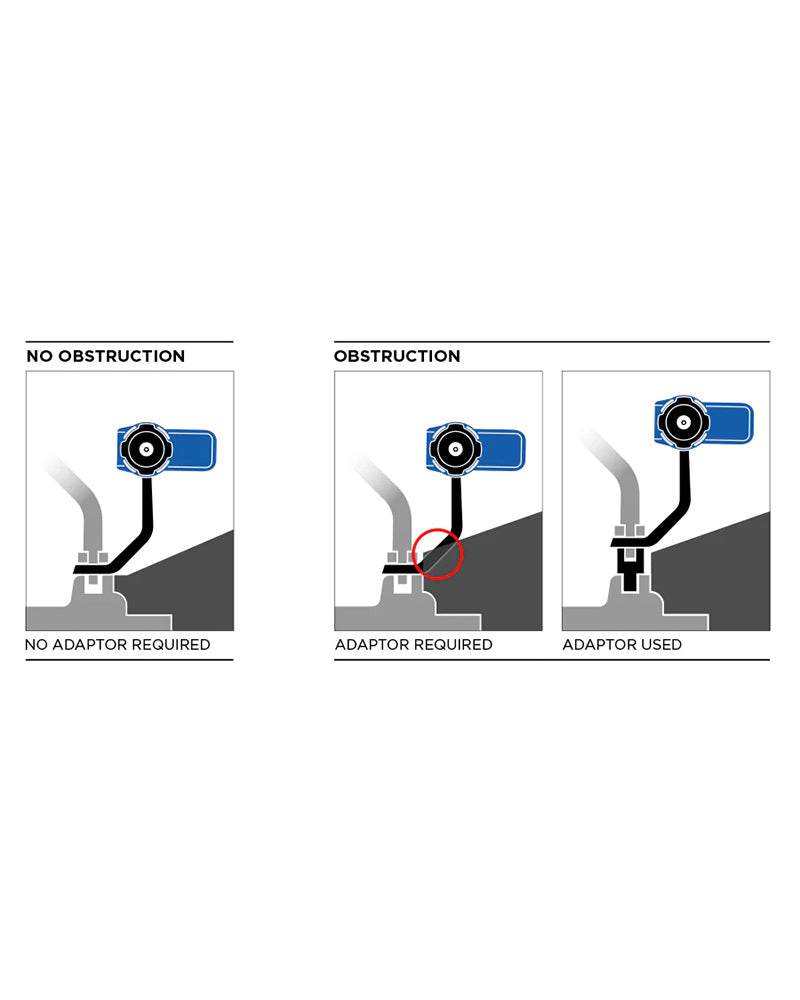 NO OBSTRUCTION

NO ADAPTOR REQUIRED

OBSTRUCTION

ADAPTOR REQUIRED

ADAPTOR USED